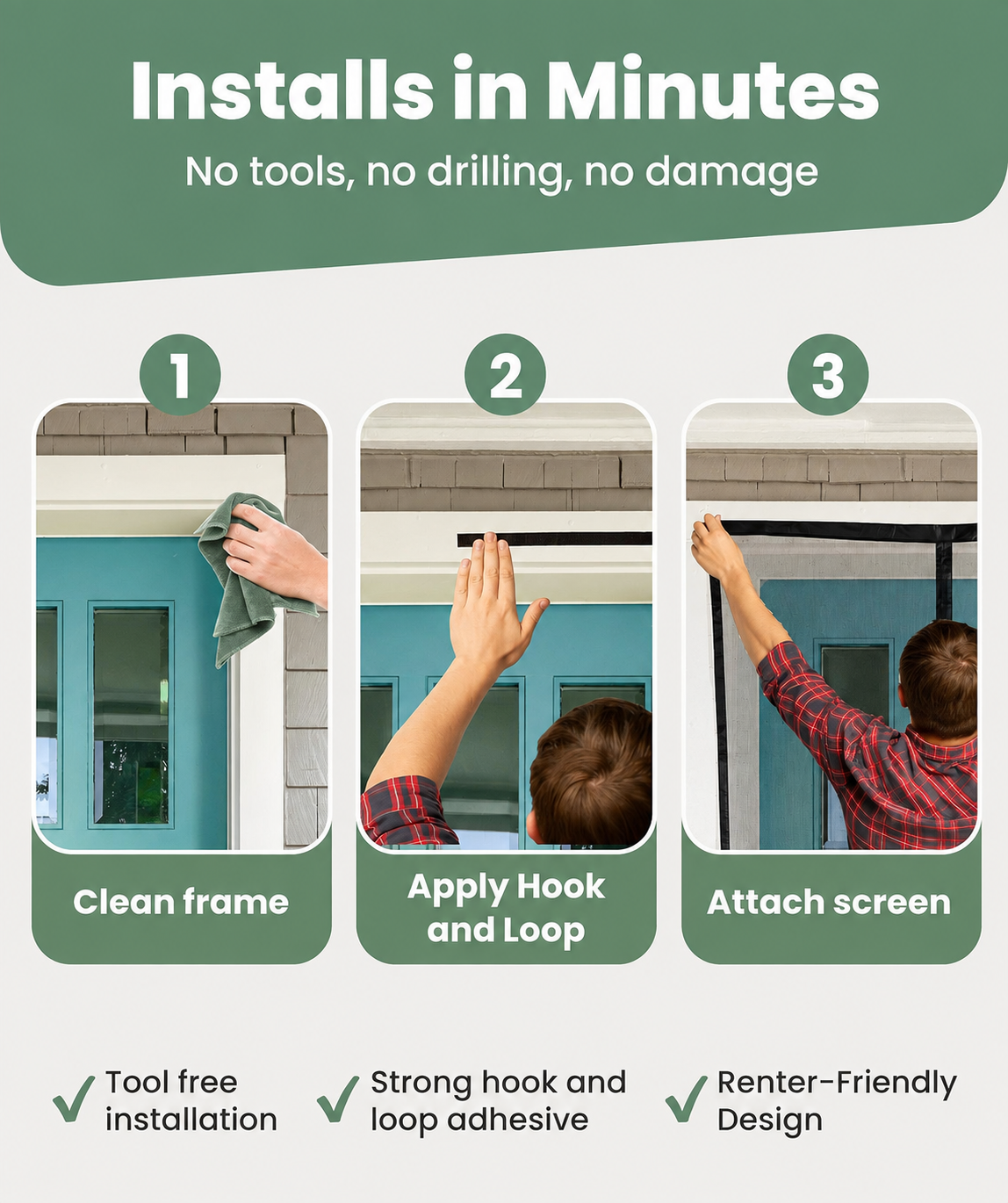 Installs in Minutes

No tools, no drilling, no damage

1

Clean frame

2

Apply Hook and Loop

3

Attach screen

✓ Tool free installation

✓ Strong hook and loop adhesive

✓ Renter-Friendly Design